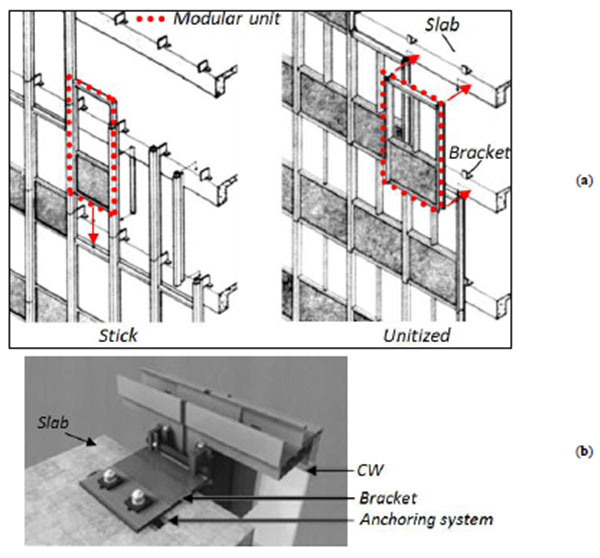 Modular unit

Slab

Bracket

Stick

Unitized

(a)

Slab

CW

Bracket

Anchoring system

(b)