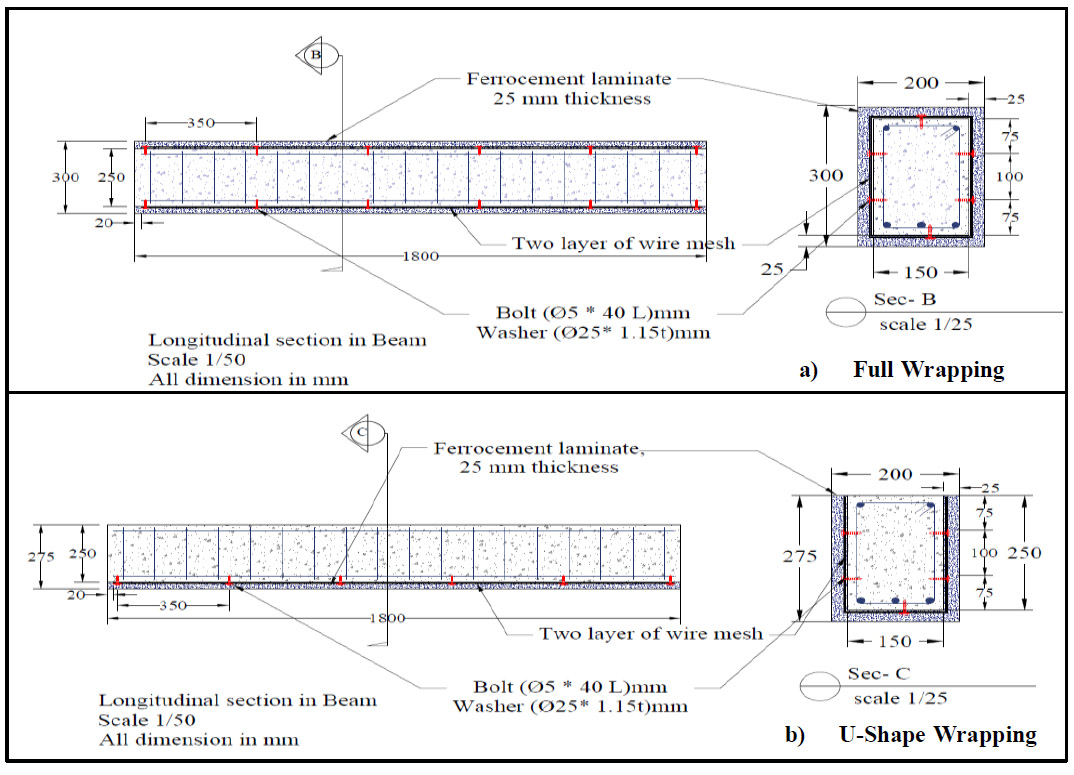 B

Ferrocement laminate
25 mm thickness

350

300
250
20

1800

Two layer of wire mesh

Bolt (Ø5 * 40 L)mm
Washer (Ø25* 1.15t)mm

Longitudinal section in Beam
Scale 1/50
All dimension in mm

200
25
75
100
75
300
25
150

Sec- B
scale 1/25

a) Full Wrapping

C

Ferrocement laminate,
25 mm thickness

275
250
20
350
1800

Two layer of wire mesh

Bolt (Ø5 * 40 L)mm
Washer (Ø25* 1.15t)mm

Longitudinal section in Beam
Scale 1/50
All dimension in mm

200
25
75
100
75
275
250
150

Sec- C
scale 1/25

b) U-Shape Wrapping